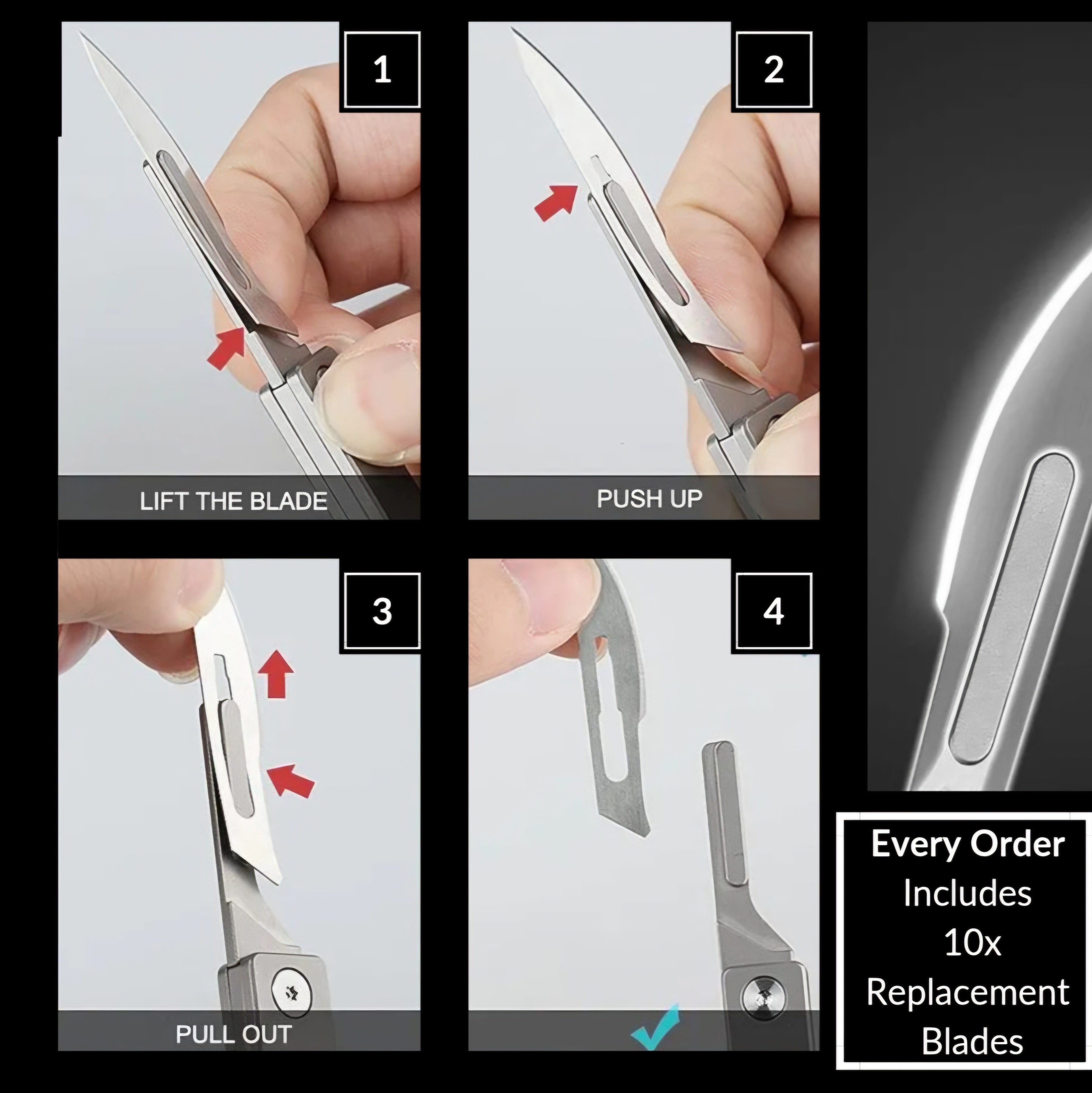 1

LIFT THE BLADE

2

PUSH UP

3

PULL OUT

4

Every Order Includes 10x Replacement Blades